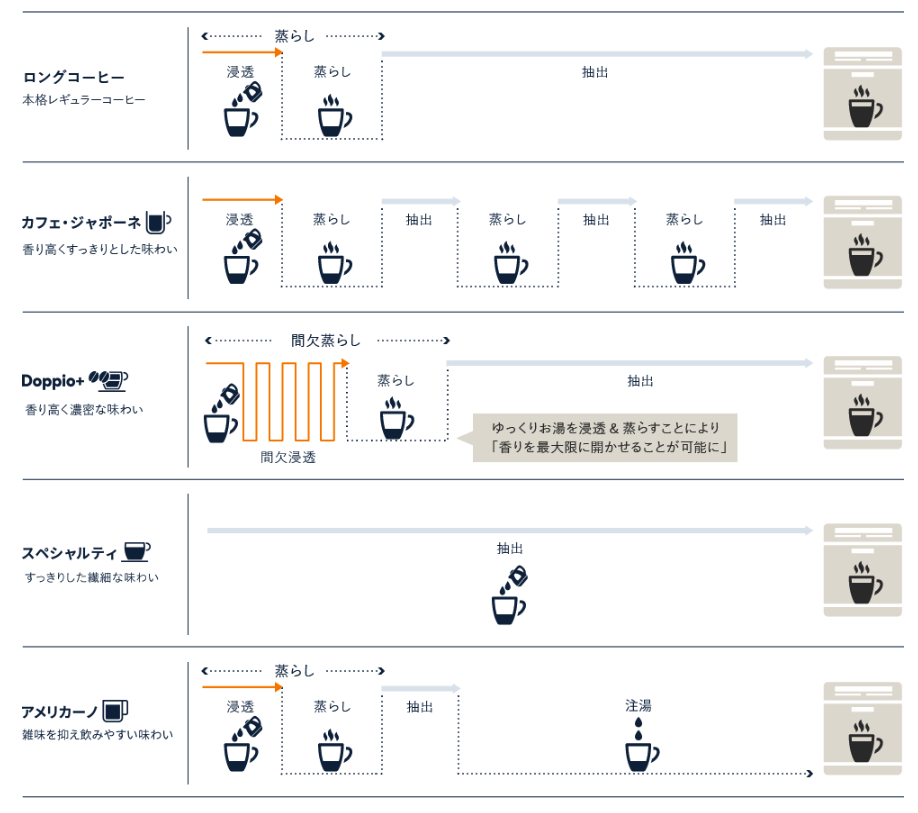 ロングコーヒー
本格レギュラーコーヒー

蒸らし
浸透
蒸らし
抽出

カフェ・ジャポーネ
香り高くすっきりとした味わい

浸透
蒸らし
抽出
蒸らし
抽出
蒸らし
抽出

Doppio+
香り高く濃密な味わい

間欠蒸らし
蒸らし
抽出
間欠浸透
ゆっくりお湯を浸透 & 蒸らすことにより
「香りを最大限に開かせることが可能に」

スペシャルティ
すっきりした繊細な味わい

抽出

アメリカーノ
雑味を抑え飲みやすい味わい

蒸らし
浸透
蒸らし
抽出
注湯